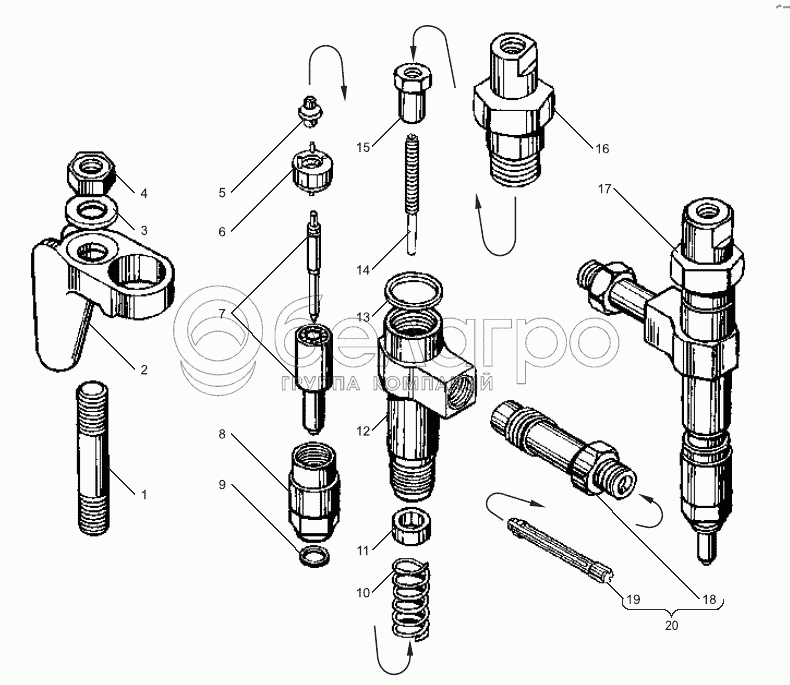 4
3
2
1
5
6
7
8
9
15
14
13
12
11
10
16
17
18
19
20
белагро
ГРУППА КОМПАНИЙ